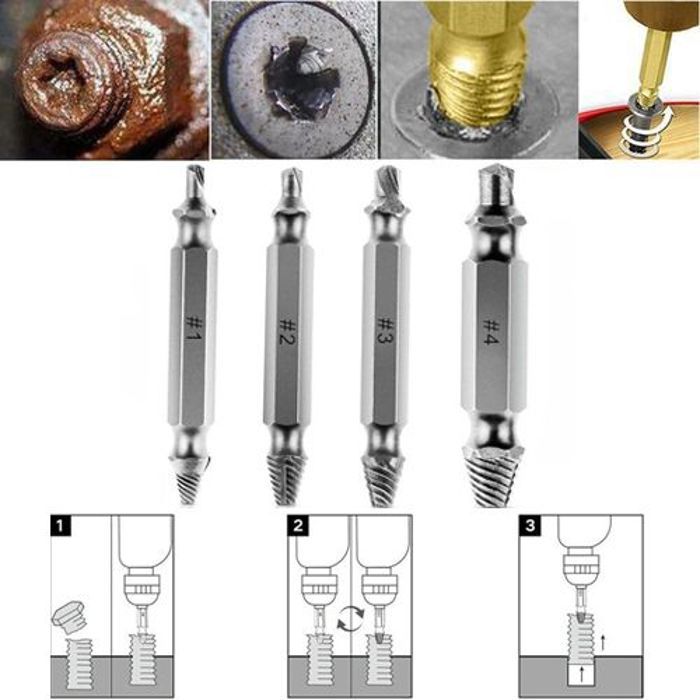 #1

#2

#3

#4

1

2

3