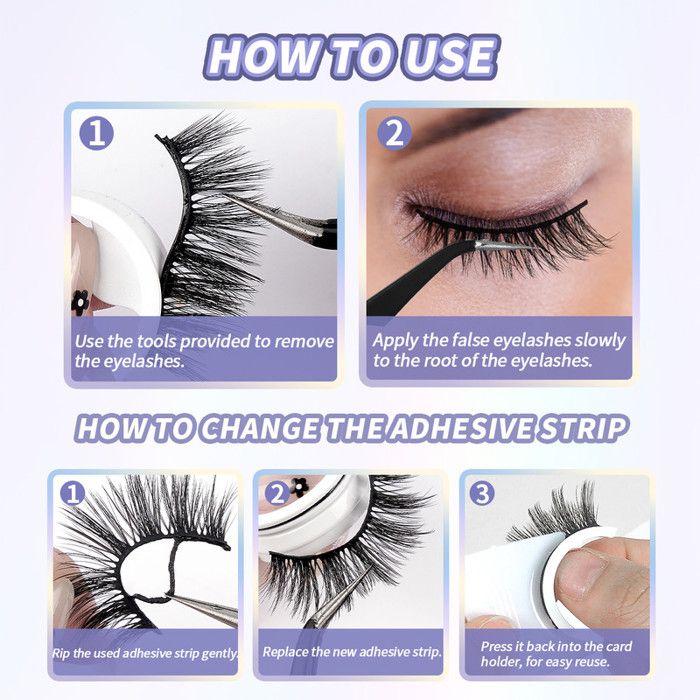 HOW TO USE

1

Use the tools provided to remove the eyelashes.

2

Apply the false eyelashes slowly to the root of the eyelashes.

HOW TO CHANGE THE ADHESIVE STRIP

1

Rip the used adhesive strip gently.

2

Replace the new adhesive strip.

3

Press it back into the card holder, for easy reuse.